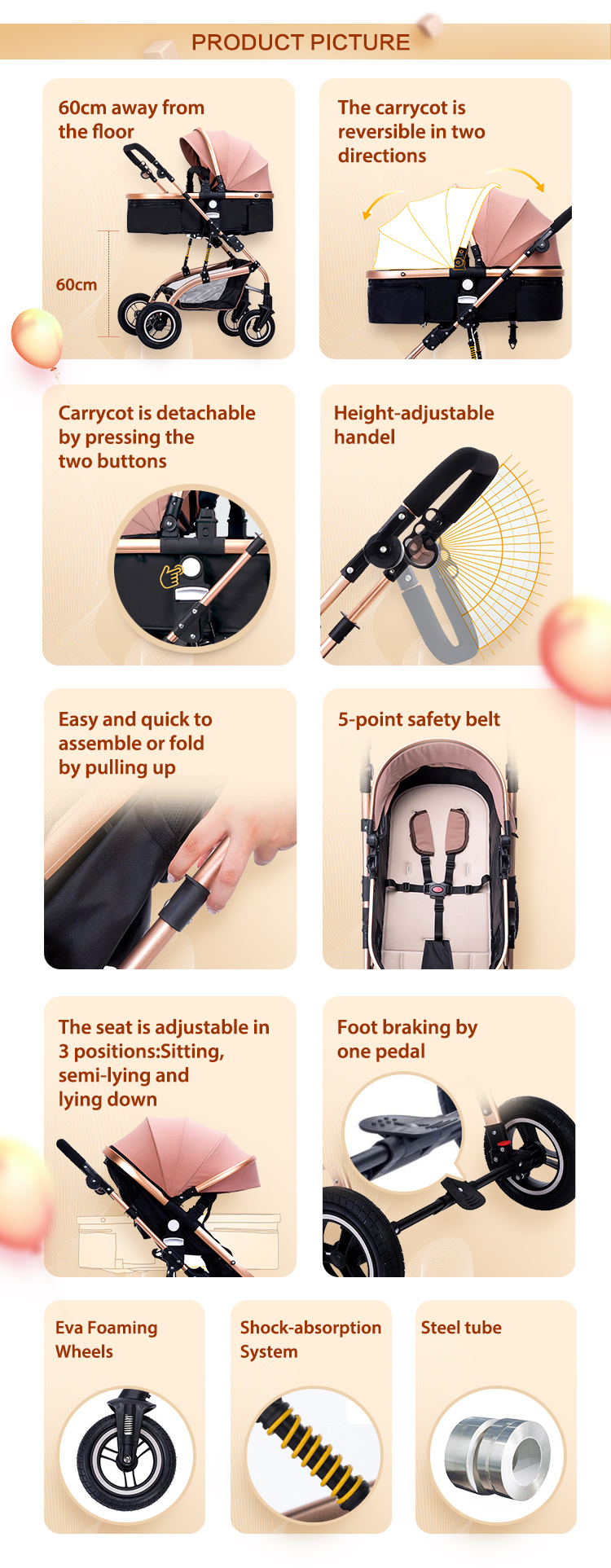 PRODUCT PICTURE

60cm away from the floor

60cm

The carrycot is reversible in two directions

Carrycot is detachable by pressing the two buttons

Height-adjustable handel

Easy and quick to assemble or fold by pulling up

5-point safety belt

The seat is adjustable in 3 positions:Sitting, semi-lying and lying down

Foot braking by one pedal

Eva Foaming Wheels

Shock-absorption System

Steel tube